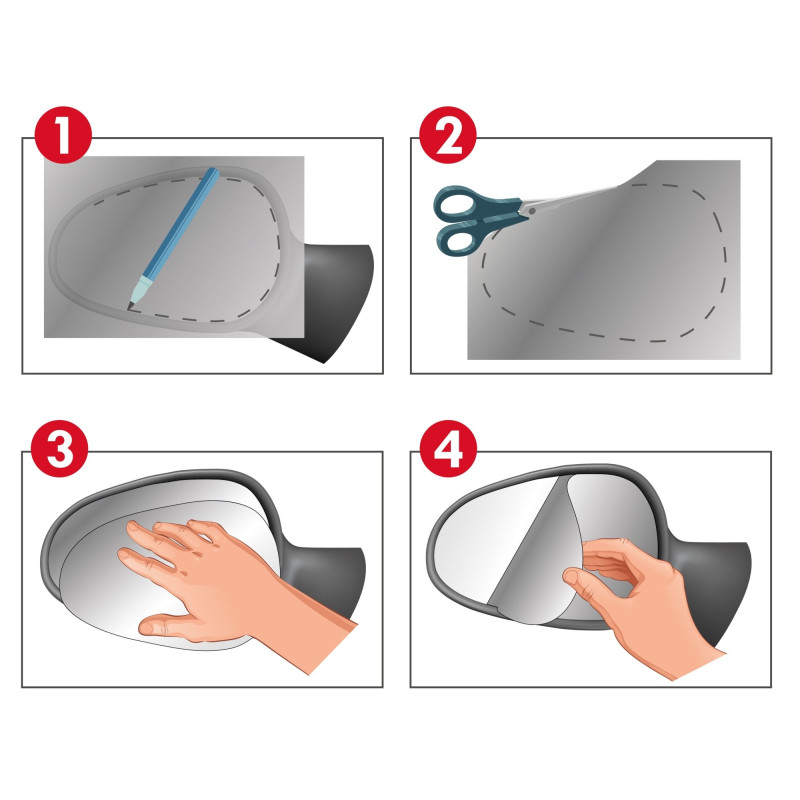 1

2

3

4