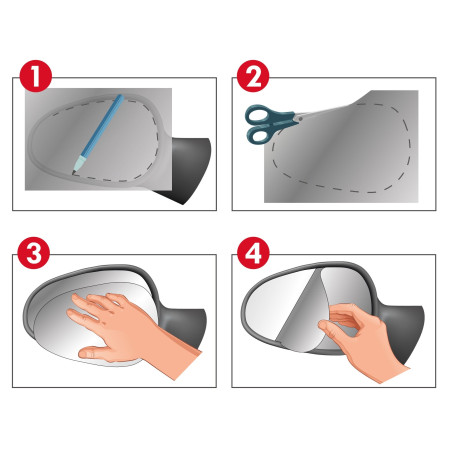 1

2

3

4