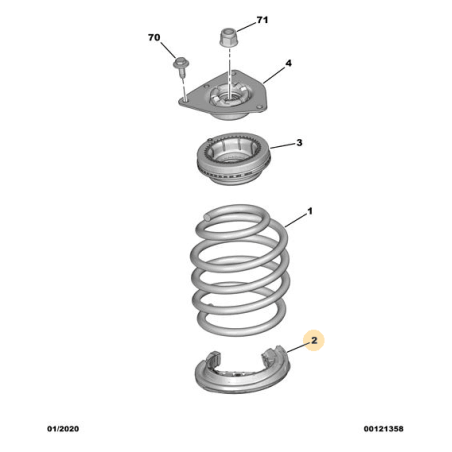 71
70
4
3
1
2
01/2020
00121358