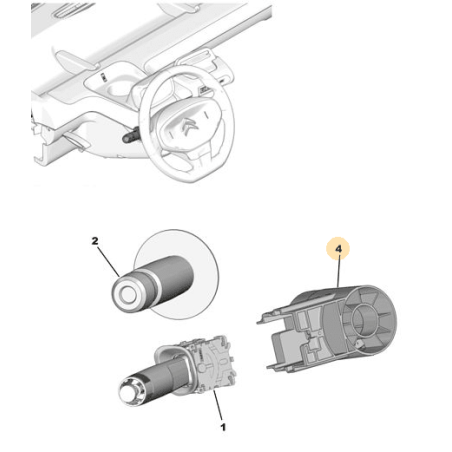 2

4

1