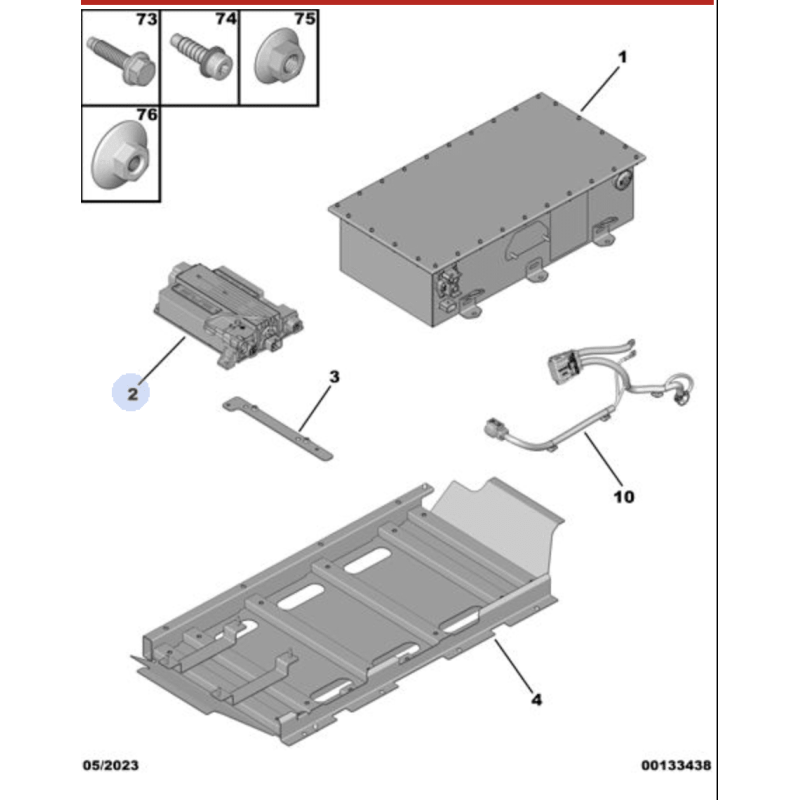 73
74
75
76
1
2
3
10
4
05/2023
00133438